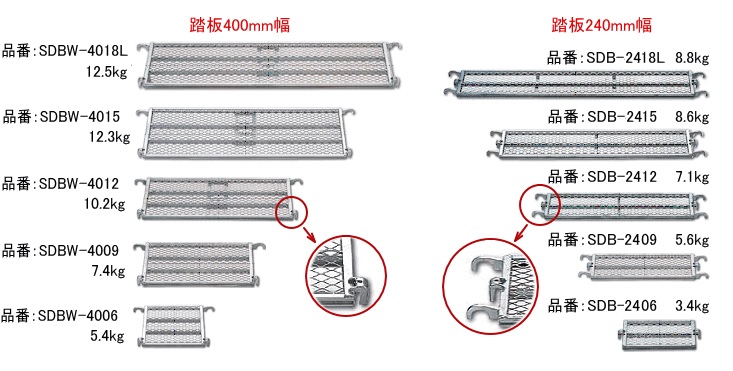 踏板400mm幅

品番:SDBW-4018L
12.5kg

品番:SDBW-4015
12.3kg

品番:SDBW-4012
10.2kg

品番:SDBW-4009
7.4kg

品番:SDBW-4006
5.4kg

踏板240mm幅

品番:SDB-2418L 8.8kg

品番:SDB-2415 8.6kg

品番:SDB-2412 7.1kg

品番:SDB-2409 5.6kg

品番:SDB-2406 3.4kg